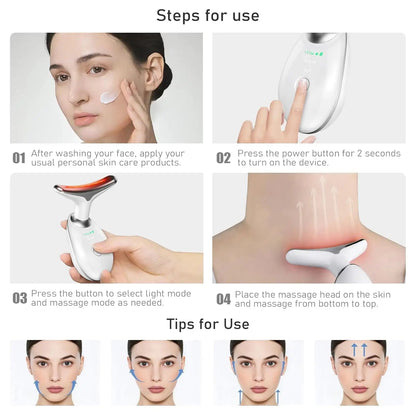 Steps for use

01 After washing your face, apply your usual personal skin care products.

02 Press the power button for 2 seconds to turn on the device.

03 Press the button to select light mode and massage mode as needed.

04 Place the massage head on the skin and massage from bottom to top.

Tips for Use